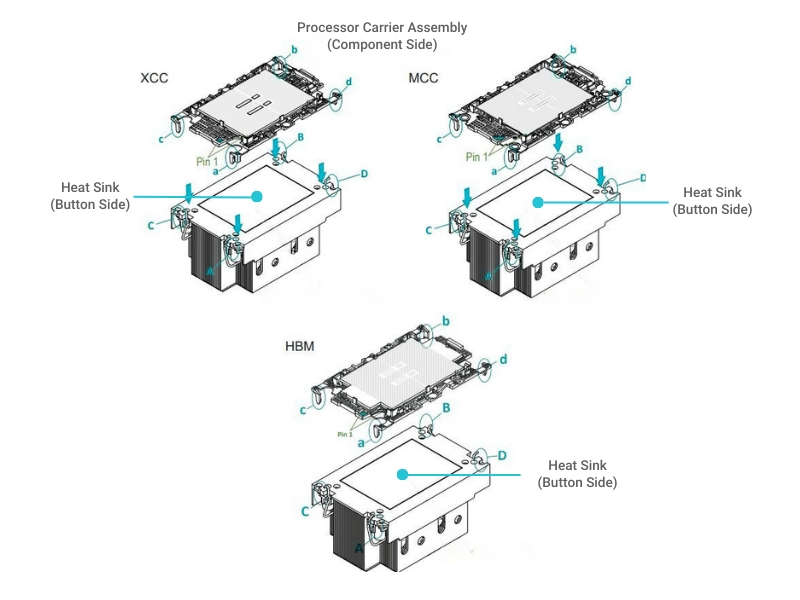 Processor Carrier Assembly
(Component Side)

XCC

b

d

c

Pin 1

a

B

D

Heat Sink
(Button Side)

C

A

MCC

b

d

c

Pin 1

a

B

D

Heat Sink
(Button Side)

C

A

HBM

b

d

c

Pin 1

a

B

D

Heat Sink
(Button Side)

C

A