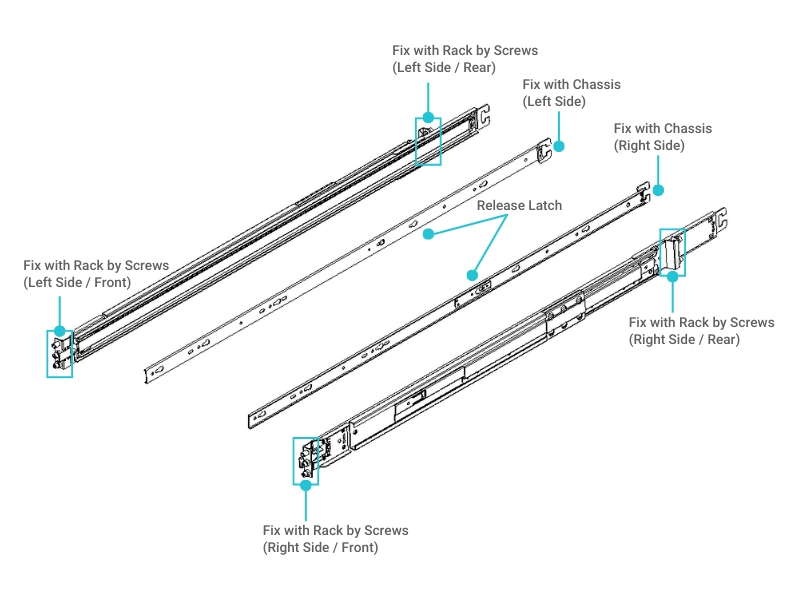 Fix with Rack by Screws
(Left Side / Rear)

Fix with Chassis
(Left Side)

Fix with Chassis
(Right Side)

Release Latch

Fix with Rack by Screws
(Left Side / Front)

Fix with Rack by Screws
(Right Side / Rear)

Fix with Rack by Screws
(Right Side / Front)