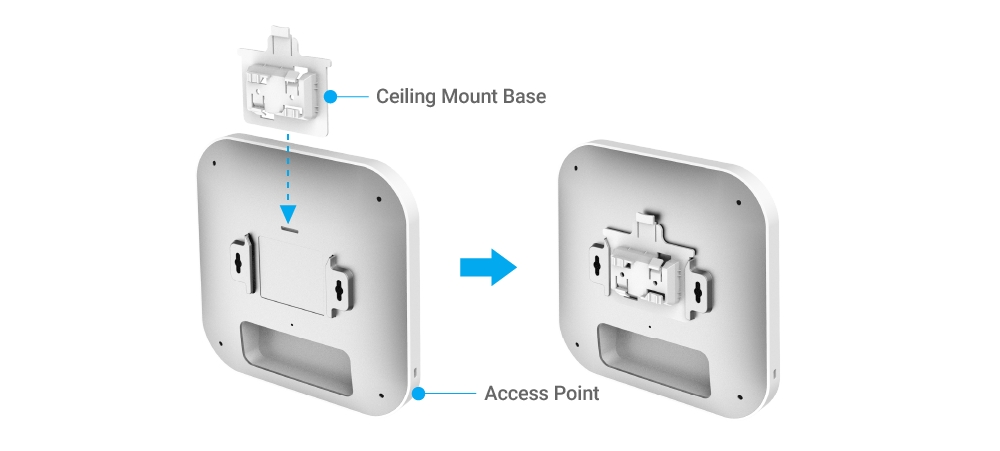 Ceiling Mount Base

Access Point