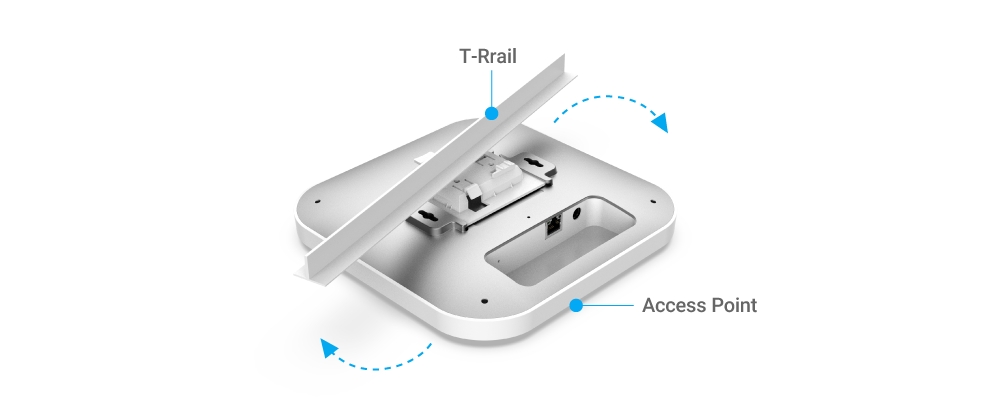 T-Rrail

Access Point