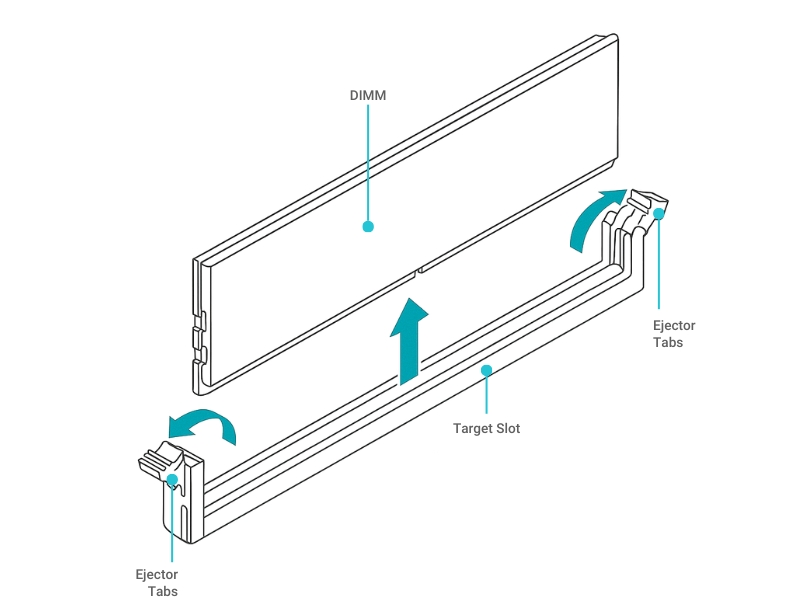 DIMM

Ejector Tabs

Target Slot

Ejector Tabs