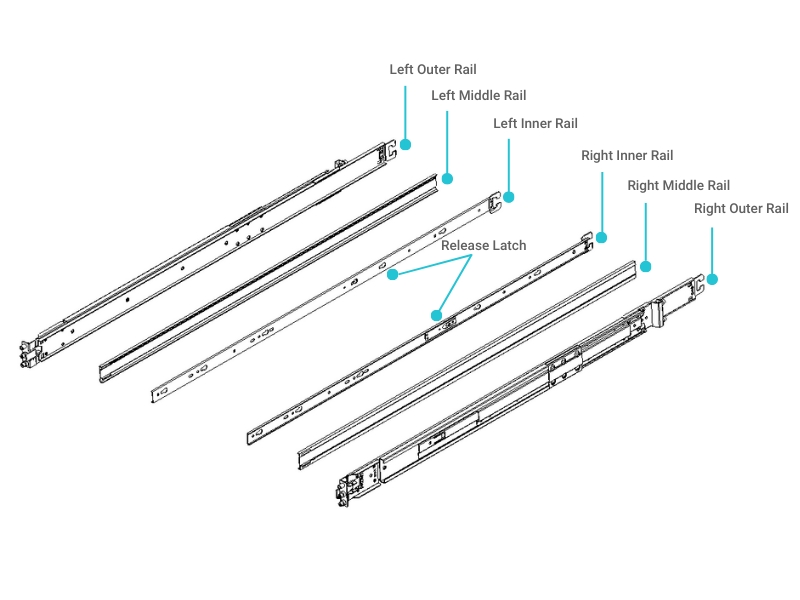 Left Outer Rail
Left Middle Rail
Left Inner Rail
Right Inner Rail
Right Middle Rail
Right Outer Rail
Release Latch