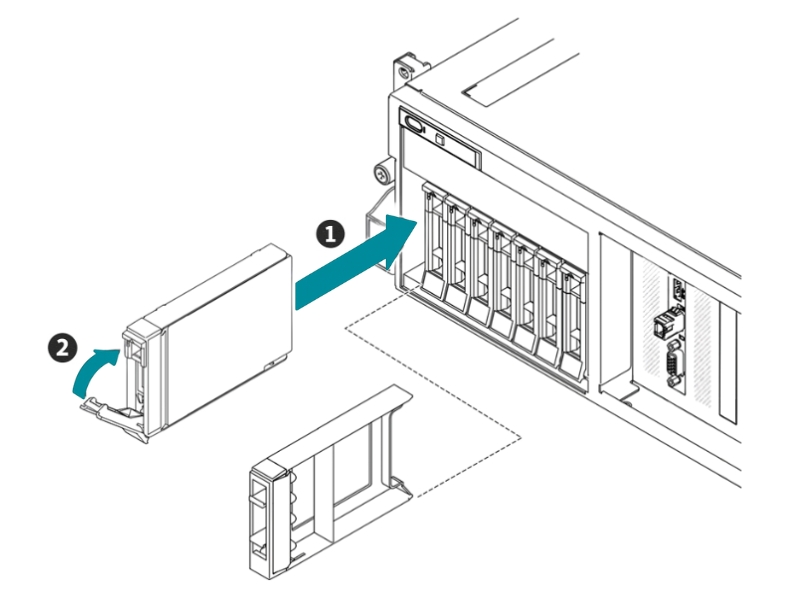 1
2